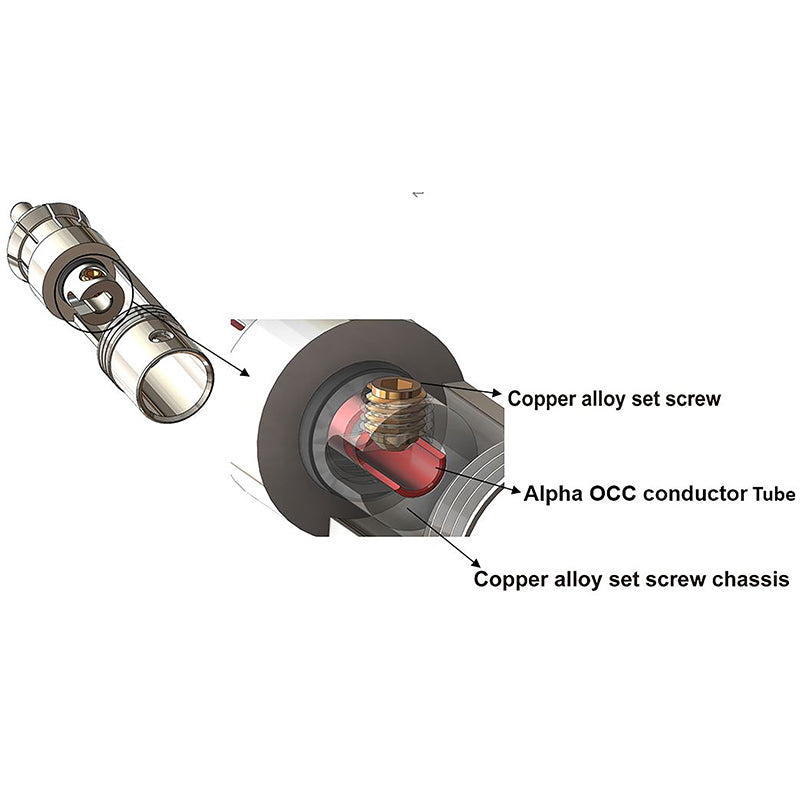 Copper alloy set screw

Alpha OCC conductor Tube

Copper alloy set screw chassis